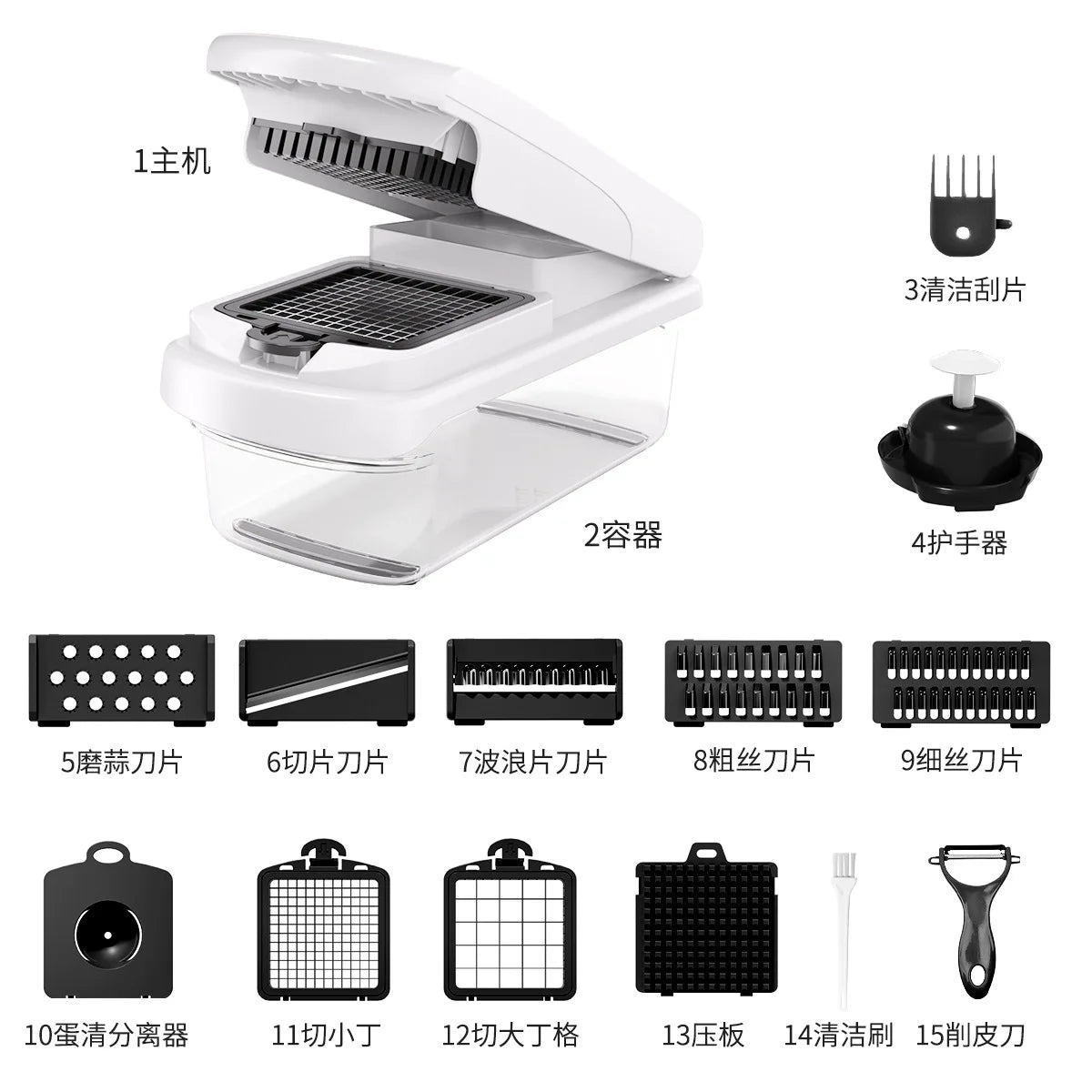 1主机

3清洁刮片

2容器

4护手器

5磨蒜刀片

6切片刀片

7波浪片刀片

8粗丝刀片

9细丝刀片

10蛋清分离器

11切小丁

12切大丁格

13压板

14清洁刷

15削皮刀