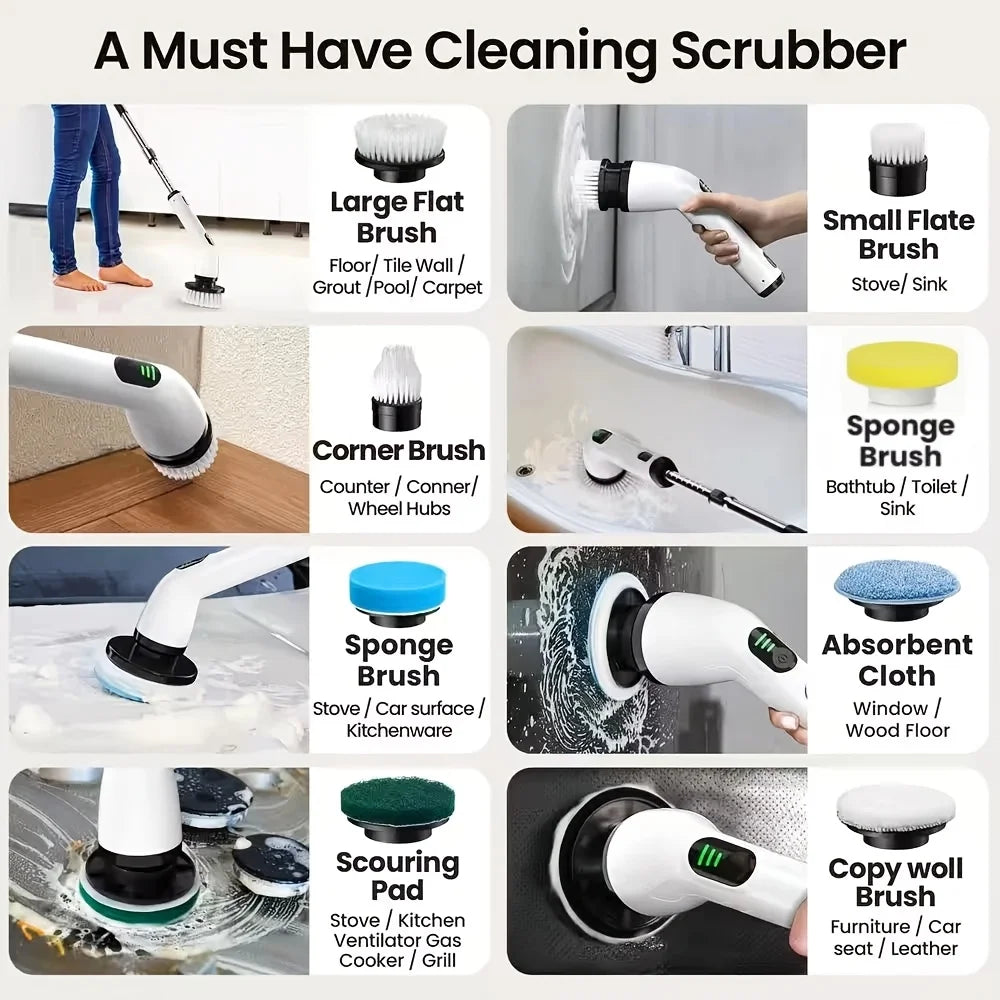 A Must Have Cleaning Scrubber

Large Flat Brush
Floor/ Tile Wall / Grout /Pool/ Carpet

Small Flate Brush
Stove/ Sink

Corner Brush
Counter / Conner/ Wheel Hubs

Sponge Brush
Bathtub / Toilet / Sink

Sponge Brush
Stove / Car surface / Kitchenware

Absorbent Cloth
Window / Wood Floor

Scouring Pad
Stove / Kitchen Ventilator Gas Cooker / Grill

Copy woll Brush
Furniture / Car seat / Leather