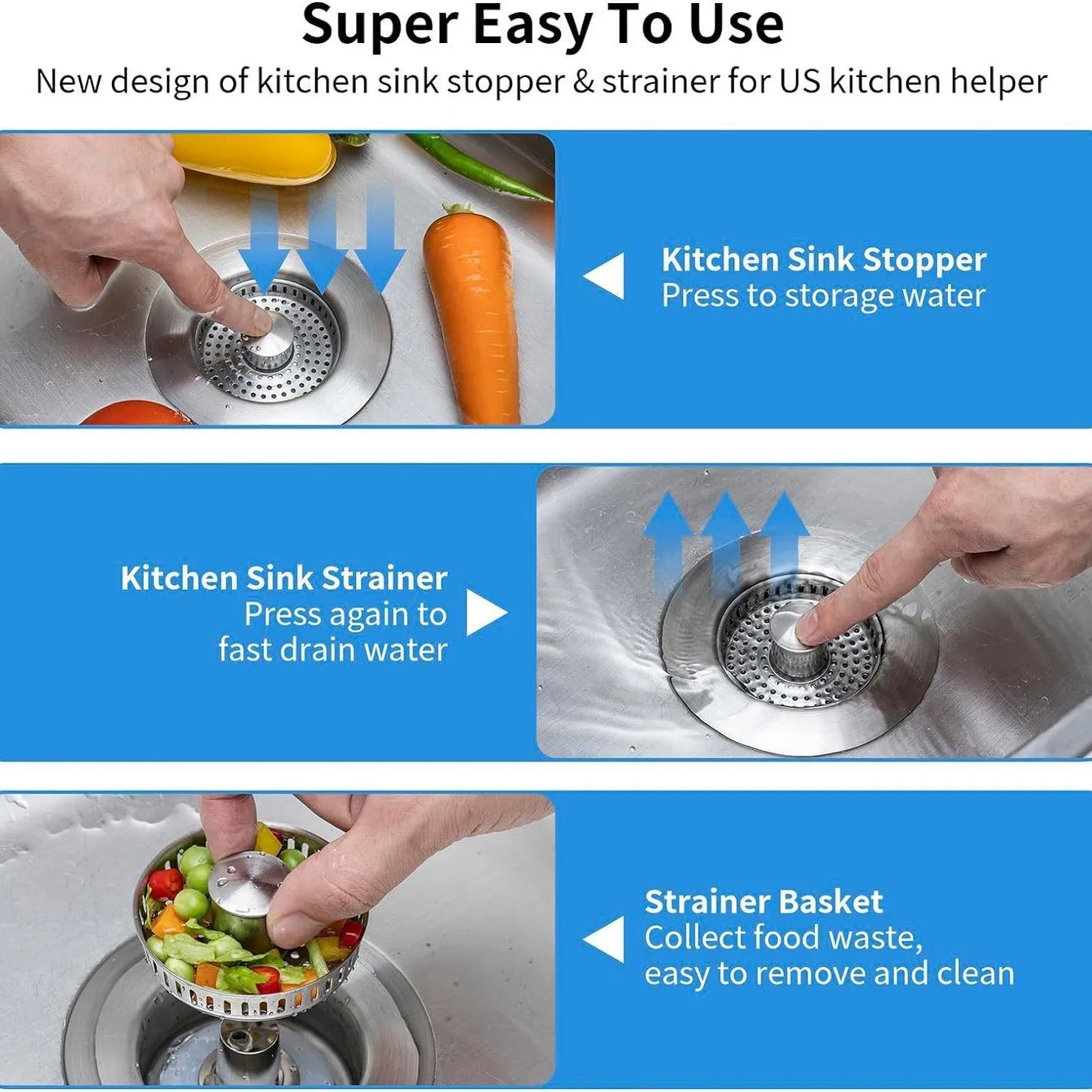 Super Easy To Use

New design of kitchen sink stopper & strainer for US kitchen helper

Kitchen Sink Stopper
Press to storage water

Kitchen Sink Strainer
Press again to fast drain water

Strainer Basket
Collect food waste, easy to remove and clean