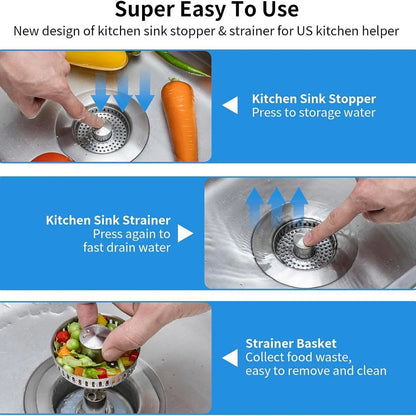 Super Easy To Use

New design of kitchen sink stopper & strainer for US kitchen helper

Kitchen Sink Stopper
Press to storage water

Kitchen Sink Strainer
Press again to fast drain water

Strainer Basket
Collect food waste, easy to remove and clean