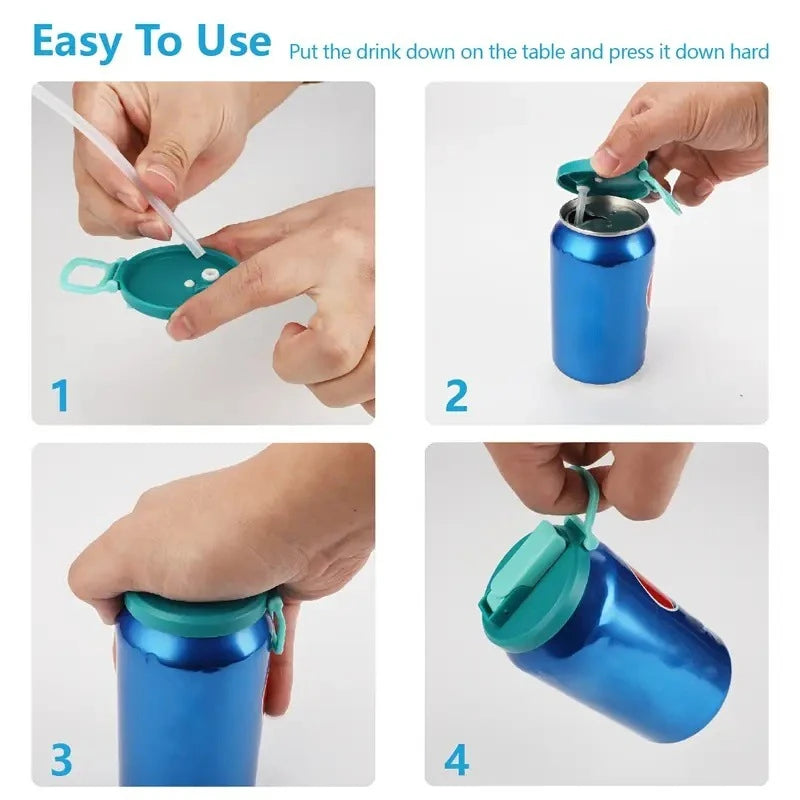 Easy To Use Put the drink down on the table and press it down hard

1

2

3

4